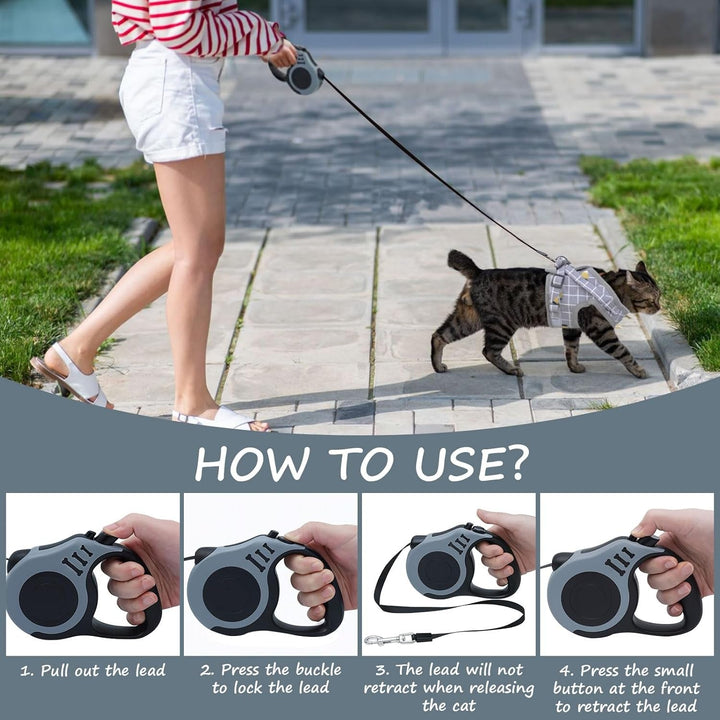 HOW TO USE?

1. Pull out the lead

2. Press the buckle to lock the lead

3. The lead will not retract when releasing the cat

4. Press the small button at the front to retract the lead