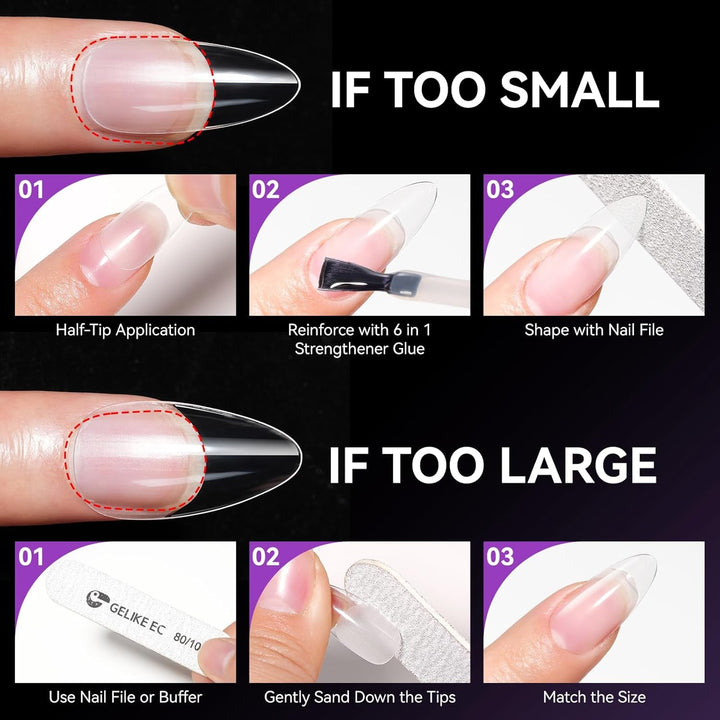 IF TOO SMALL

01

Half-Tip Application

02

Reinforce with 6 in 1 Strengthener Glue

03

Shape with Nail File

IF TOO LARGE

01

GELIKE EC 80/10

Use Nail File or Buffer

02

Gently Sand Down the Tips

03

Match the Size