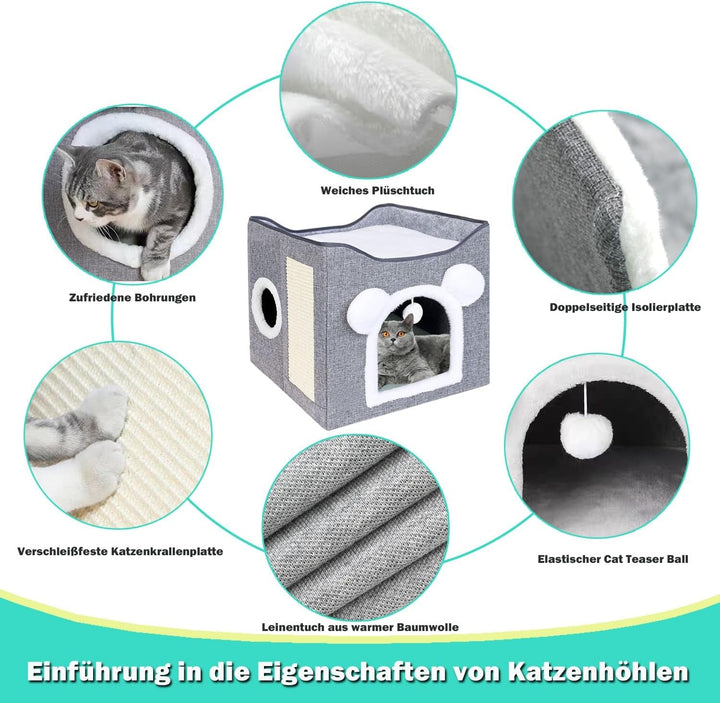 Weiches Plüschtuch

Zufriedene Bohrungen

Doppelseitige Isolierplatte

Verschleißfeste Katzenkrallenplatte

Elastischer Cat Teaser Ball

Leinentuch aus warmer Baumwolle

Einführung in die Eigenschaften von Katzenhöhlen