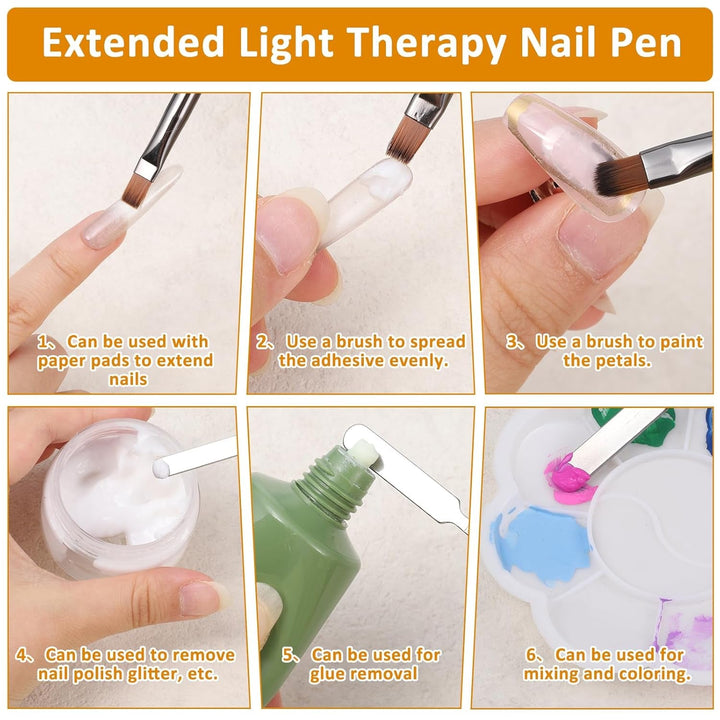 Extended Light Therapy Nail Pen

1、Can be used with paper pads to extend nails

2、Use a brush to spread the adhesive evenly.

3、Use a brush to paint the petals.

4、Can be used to remove nail polish glitter, etc.

5、Can be used for glue removal

6、Can be used for mixing and coloring.