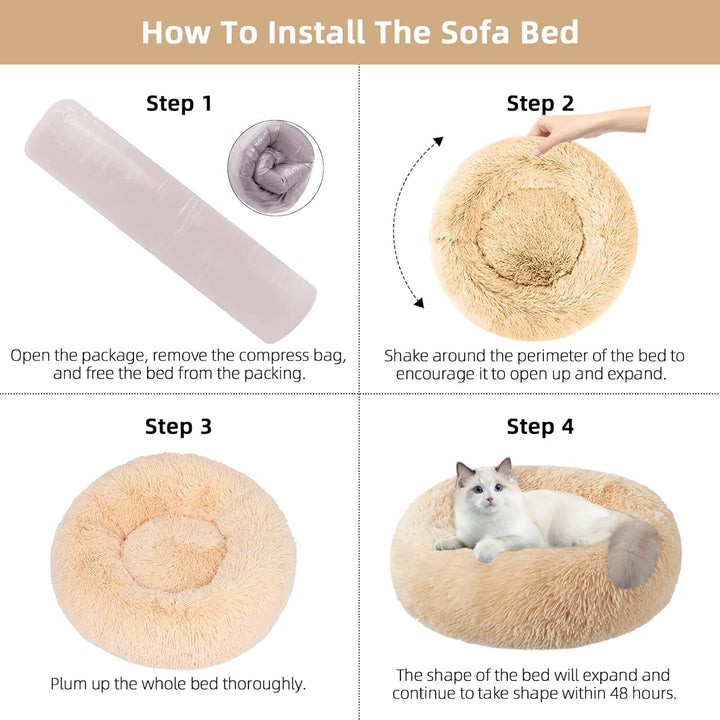 How To Install The Sofa Bed

Step 1

Open the package, remove the compress bag, and free the bed from the packing.

Step 2

Shake around the perimeter of the bed to encourage it to open up and expand.

Step 3

Plum up the whole bed thoroughly.

Step 4

The shape of the bed will expand and continue to take shape within 48 hours.