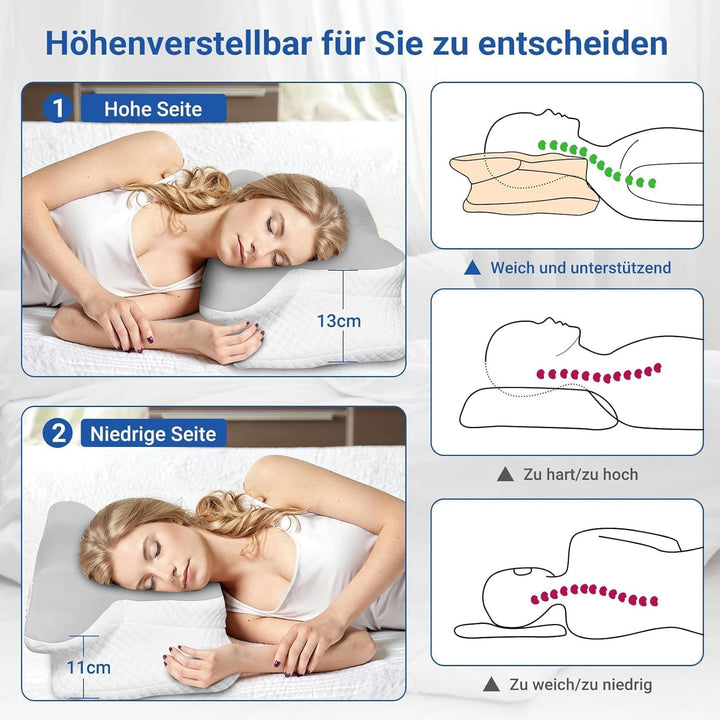 Höhenverstellbar für Sie zu entscheiden

1 Hohe Seite

13cm

2 Niedrige Seite

11cm

▲ Weich und unterstützend

▲ Zu hart/zu hoch

▲ Zu weich/zu niedrig