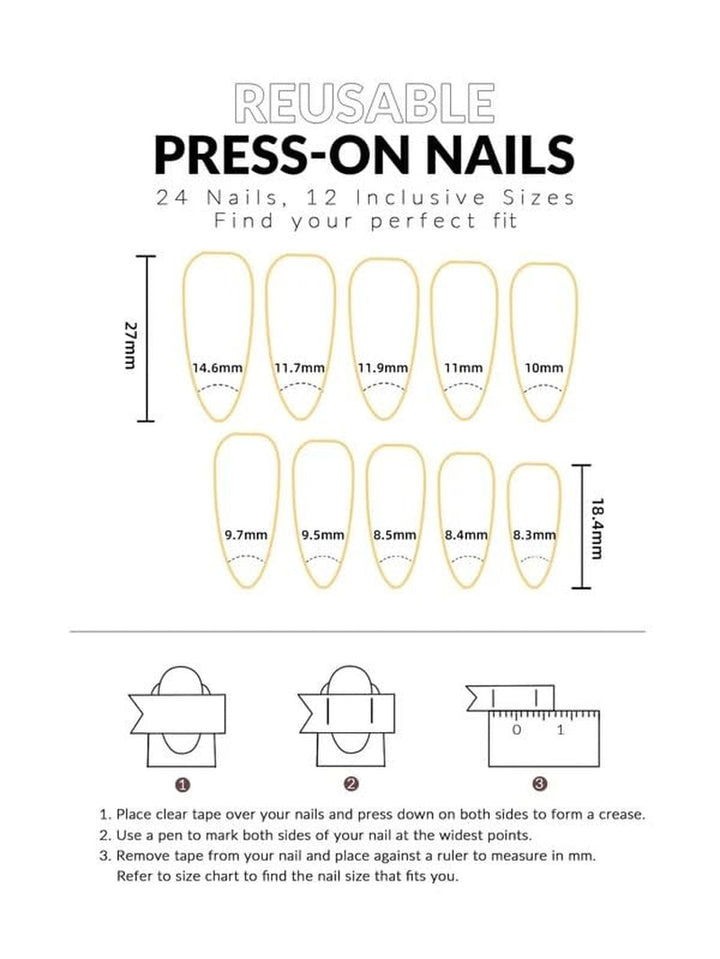 REUSABLE
PRESS-ON NAILS
24 Nails, 12 Inclusive Sizes
Find your perfect fit

27mm

14.6mm 11.7mm 11.9mm 11mm 10mm

9.7mm 9.5mm 8.5mm 8.4mm 8.3mm

18.4mm

0 1

1 2 3

1. Place clear tape over your nails and press down on both sides to form a crease.
2. Use a pen to mark both sides of your nail at the widest points.
3. Remove tape from your nail and place against a ruler to measure in mm. Refer to size chart to find the nail size that fits you.