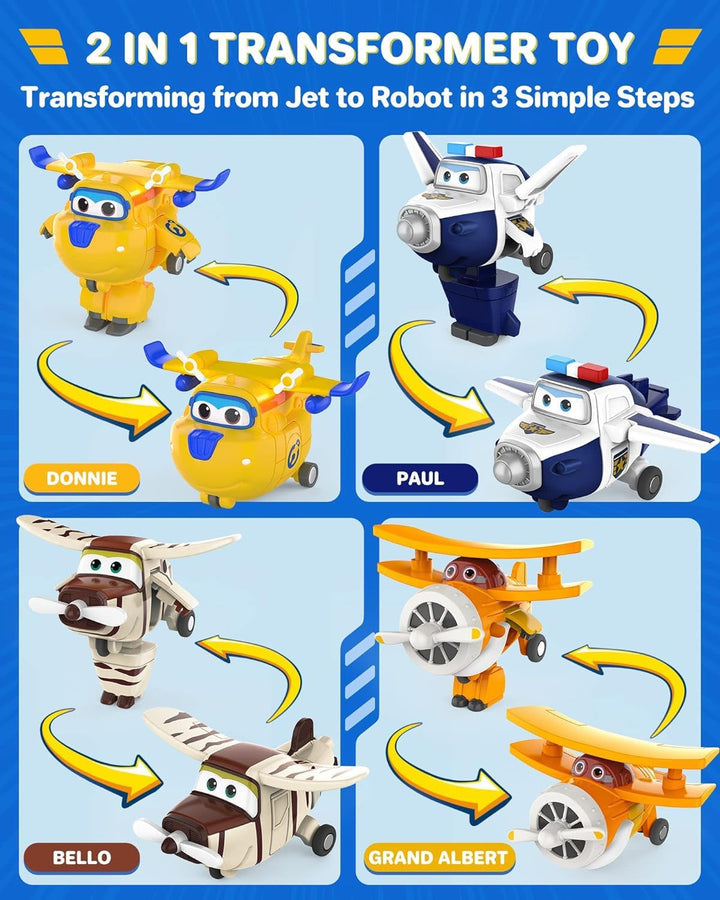 2 IN 1 TRANSFORMER TOY

Transforming from Jet to Robot in 3 Simple Steps

DONNIE

PAUL

BELLO

GRAND ALBERT