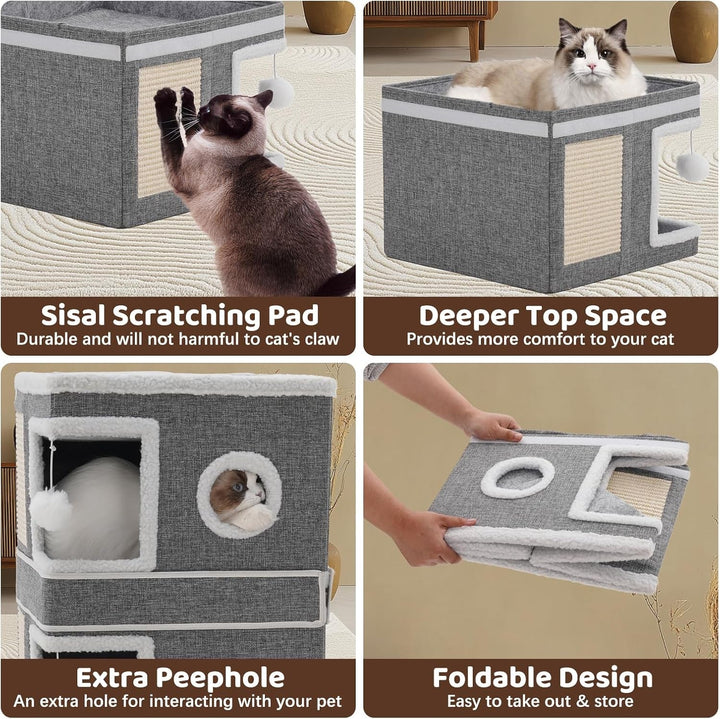 Sisal Scratching Pad
Durable and will not harmful to cat's claw

Deeper Top Space
Provides more comfort to your cat

Extra Peephole
An extra hole for interacting with your pet

Foldable Design
Easy to take out & store