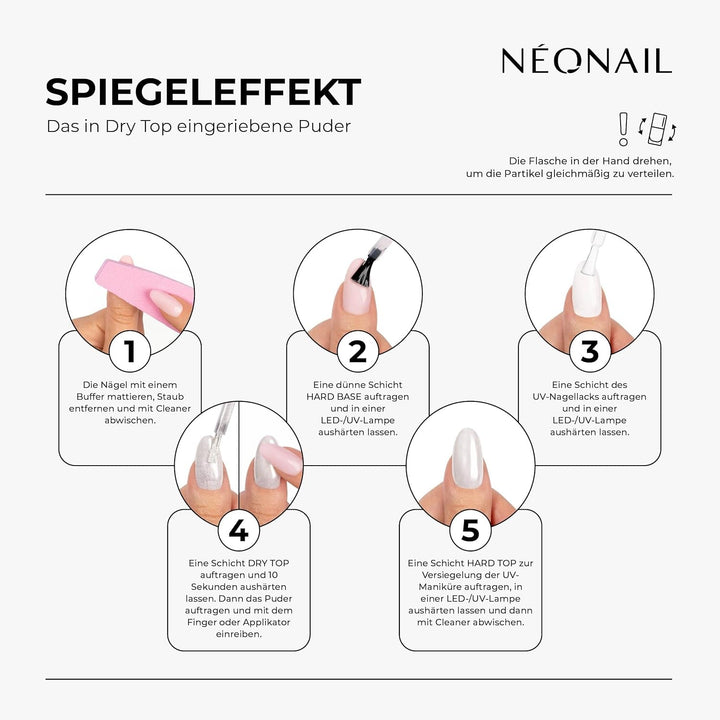 NÉONAIL

SPIEGELEFFEKT
Das in Dry Top eingeriebene Puder

Die Flasche in der Hand drehen, um die Partikel gleichmäßig zu verteilen.

1
Die Nägel mit einem Buffer mattieren, Staub entfernen und mit Cleaner abwischen.

2
Eine dünne Schicht HARD BASE auftragen und in einer LED-/UV-Lampe aushärten lassen.

3
Eine Schicht des UV-Nagellacks auftragen und in einer LED-/UV-Lampe aushärten lassen.

4
Eine Schicht DRY TOP auftragen und 10 Sekunden aushärten lassen. Dann das Puder auftragen und mit dem Finger oder Applikator einreiben.

5
Eine Schicht HARD TOP zur Versiegelung der UV-Maniküre auftragen, in einer LED-/UV-Lampe aushärten lassen und dann mit Cleaner abwischen.