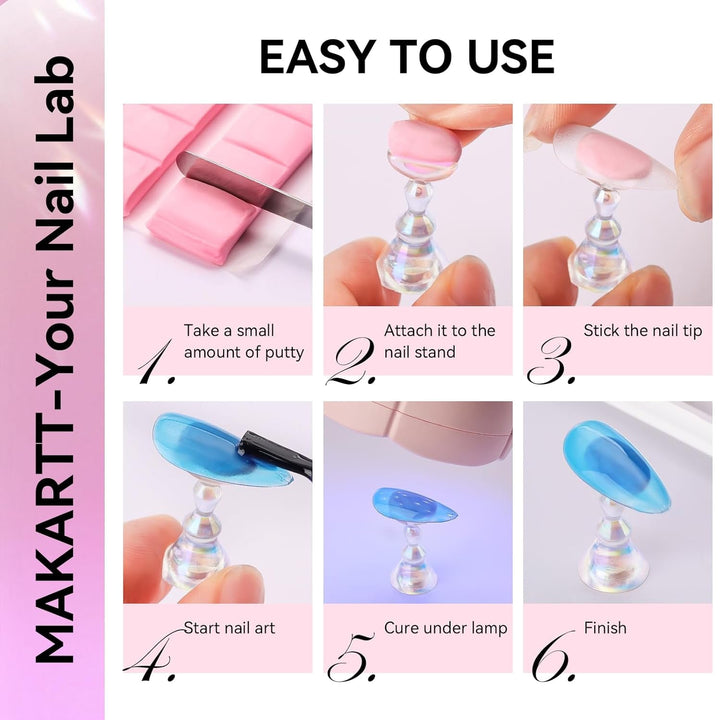 MAKARTT-Your Nail Lab

EASY TO USE

1. Take a small amount of putty

2. Attach it to the nail stand

3. Stick the nail tip

4. Start nail art

5. Cure under lamp

6. Finish