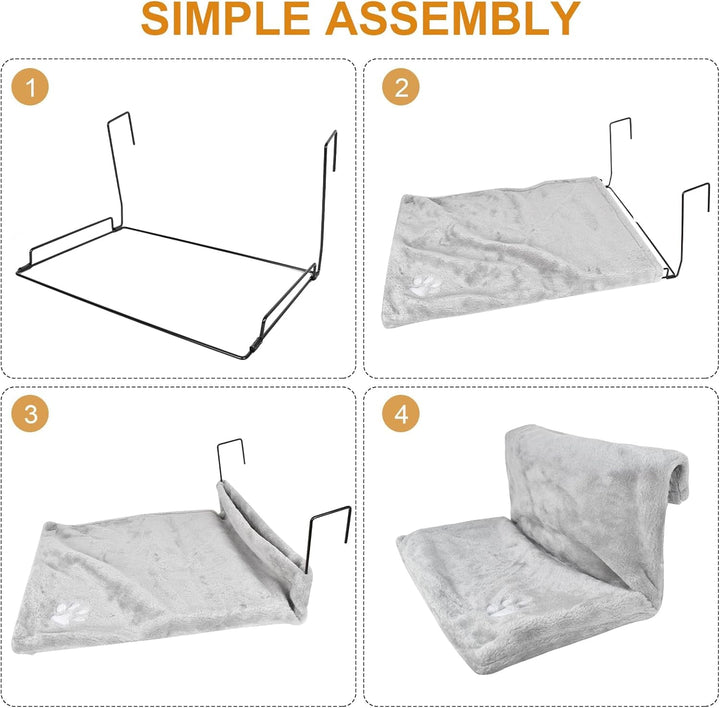 SIMPLE ASSEMBLY

1

2

3

4