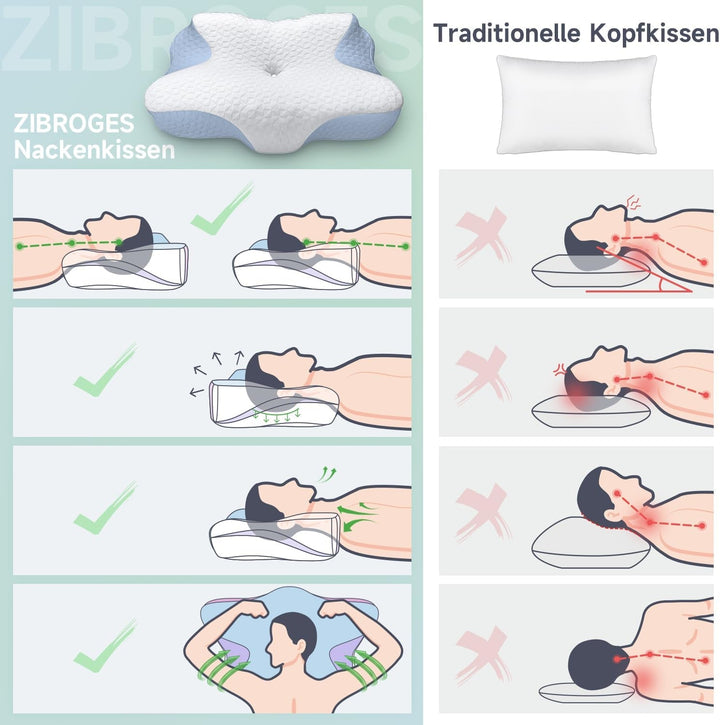 ZIBROGES

ZIBROGES Nackenkissen

Traditionelle Kopfkissen