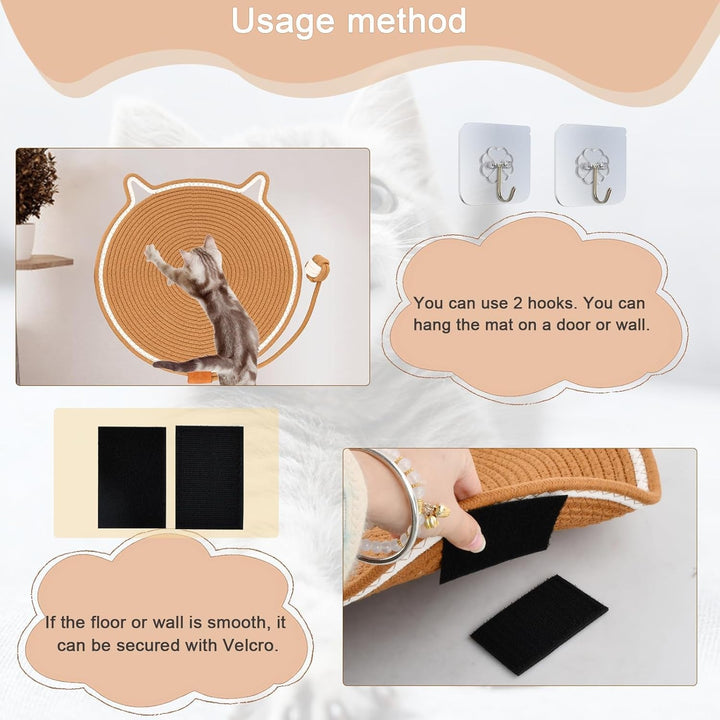 Usage method

You can use 2 hooks. You can hang the mat on a door or wall.

If the floor or wall is smooth, it can be secured with Velcro.