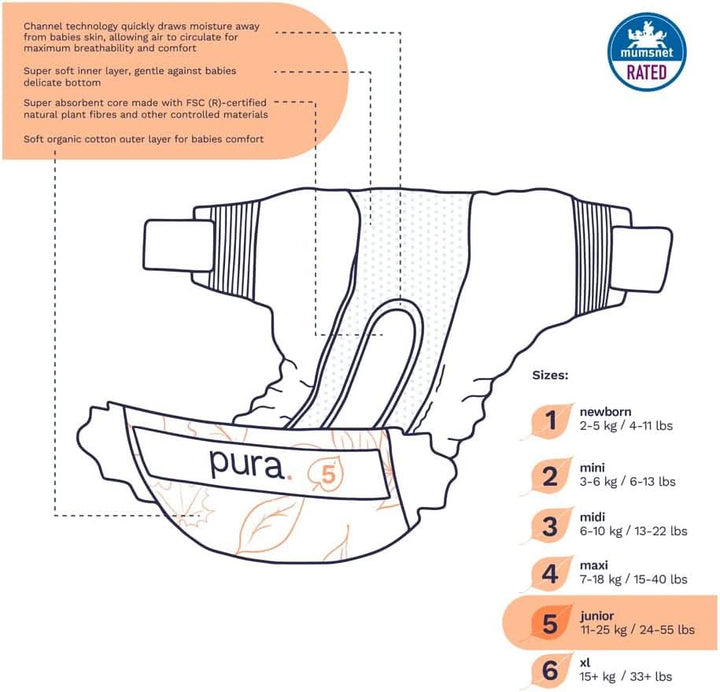 Channel technology quickly draws moisture away from babies skin, allowing air to circulate for maximum breathability and comfort

Super soft inner layer, gentle against babies delicate bottom

Super absorbent core made with FSC (R)-certified natural plant fibres and other controlled materials

Soft organic cotton outer layer for babies comfort

mumsnet
RATED

pura. 5

Sizes:

1 newborn
2-5 kg / 4-11 lbs

2 mini
3-6 kg / 6-13 lbs

3 midi
6-10 kg / 13-22 lbs

4 maxi
7-18 kg / 15-40 lbs

5 junior
11-25 kg / 24-55 lbs

6 xl
15+ kg / 33+ lbs