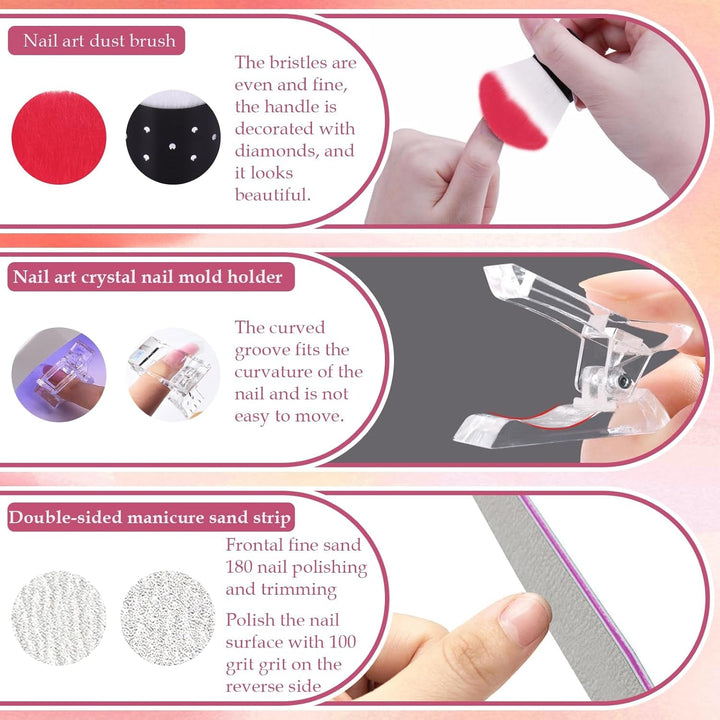 Nail art dust brush

The bristles are even and fine, the handle is decorated with diamonds, and it looks beautiful.

Nail art crystal nail mold holder

The curved groove fits the curvature of the nail and is not easy to move.

Double-sided manicure sand strip

Frontal fine sand 180 nail polishing and trimming

Polish the nail surface with 100 grit grit on the reverse side