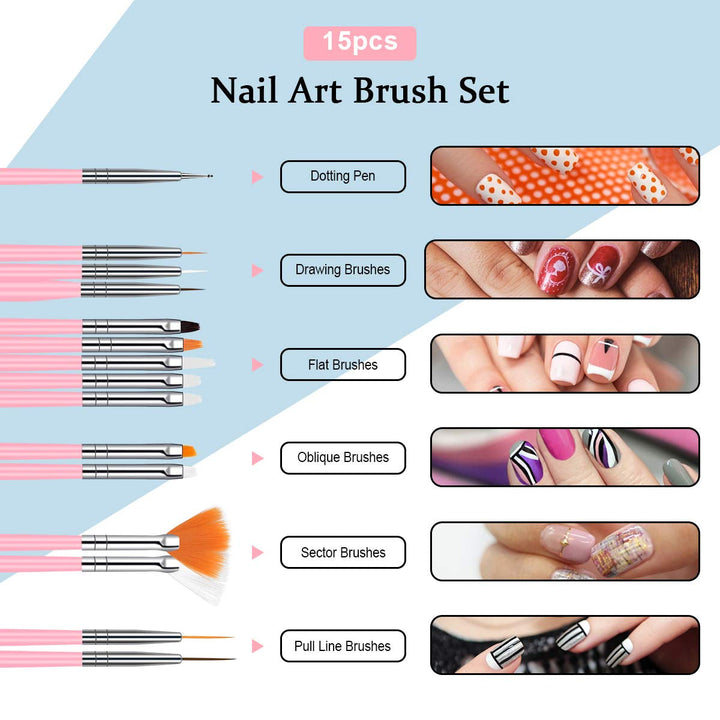 15pcs

Nail Art Brush Set

Dotting Pen

Drawing Brushes

Flat Brushes

Oblique Brushes

Sector Brushes

Pull Line Brushes