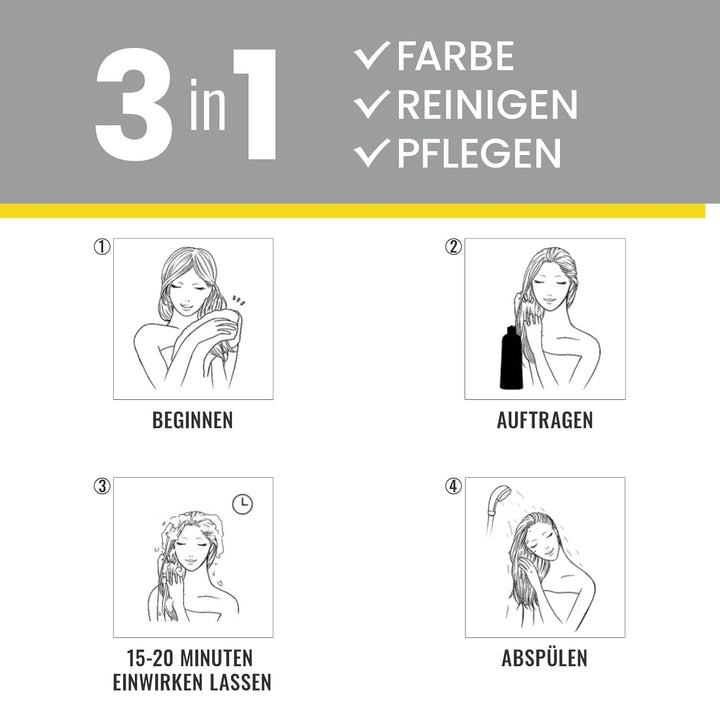 3 in 1

✓ FARBE
✓ REINIGEN
✓ PFLEGEN

①
BEGINNEN

②
AUFTRAGEN

③
15-20 MINUTEN EINWIRKEN LASSEN

④
ABSPÜLEN