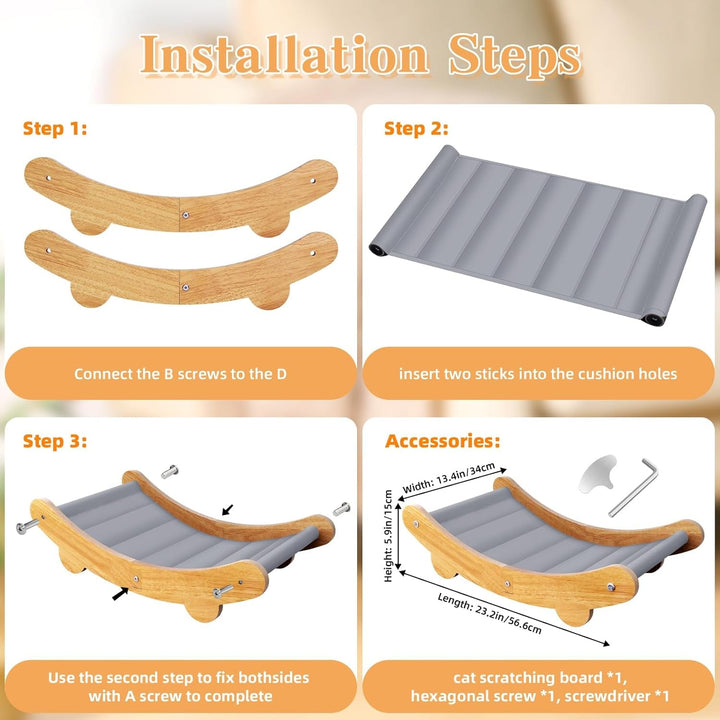 Installation Steps

Step 1:

Connect the B screws to the D

Step 2:

insert two sticks into the cushion holes

Step 3:

Use the second step to fix bothsides with A screw to complete

Accessories:

Width: 13.4in/34cm

Height: 5.9in/15cm

Length: 23.2in/56.6cm

cat scratching board *1, hexagonal screw *1, screwdriver *1