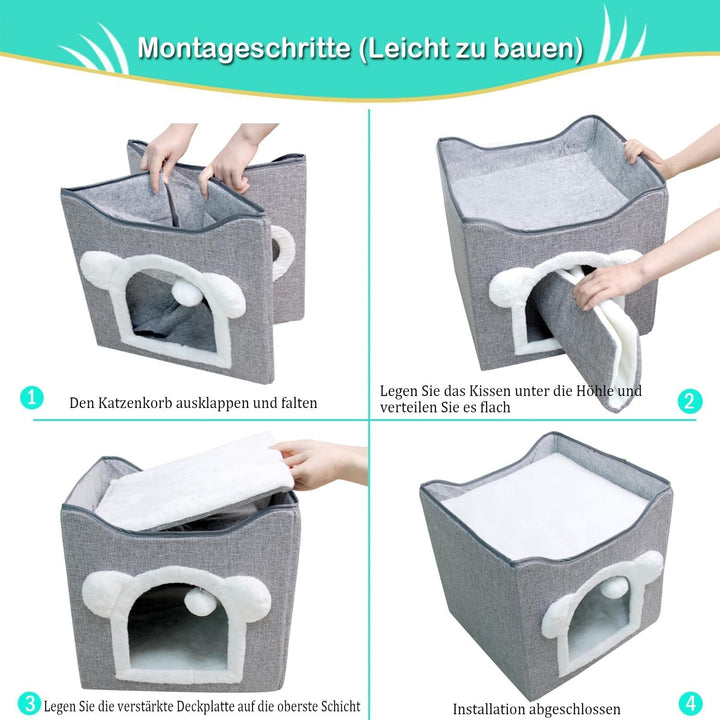 Montageschritte (Leicht zu bauen)

1
Den Katzenkorb ausklappen und falten

Legen Sie das Kissen unter die Höhle und verteilen Sie es flach
2

3
Legen Sie die verstärkte Deckplatte auf die oberste Schicht

Installation abgeschlossen
4